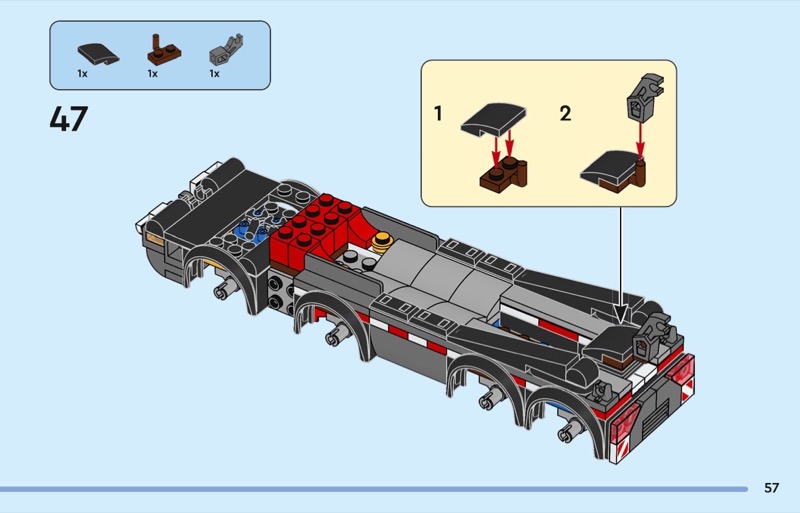 1x 1x 1x

47

1

2

57