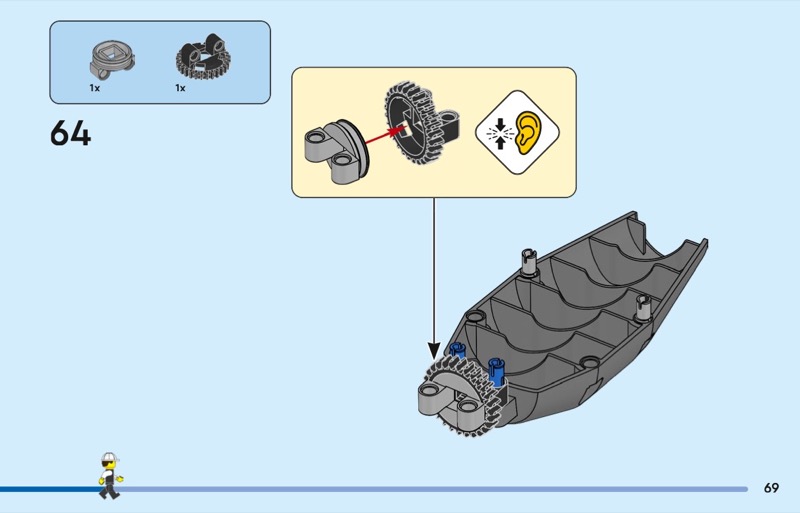 1x
1x

64

69