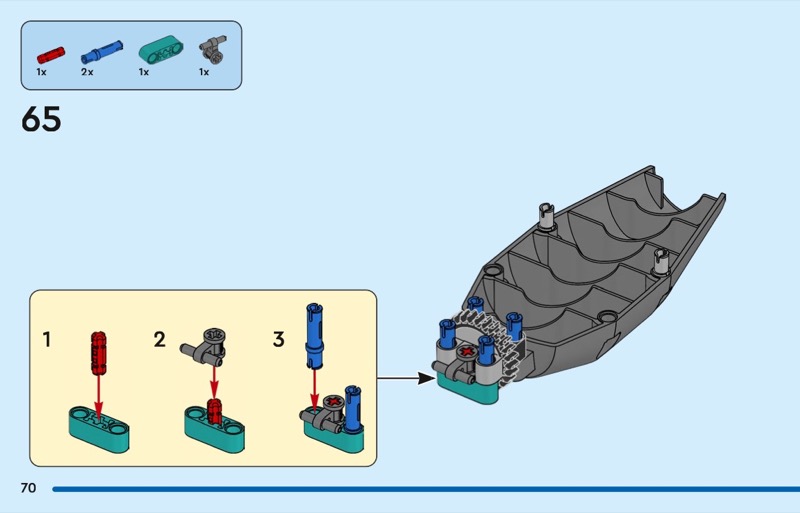 1x 2x 1x 1x

65

1

2

3

70