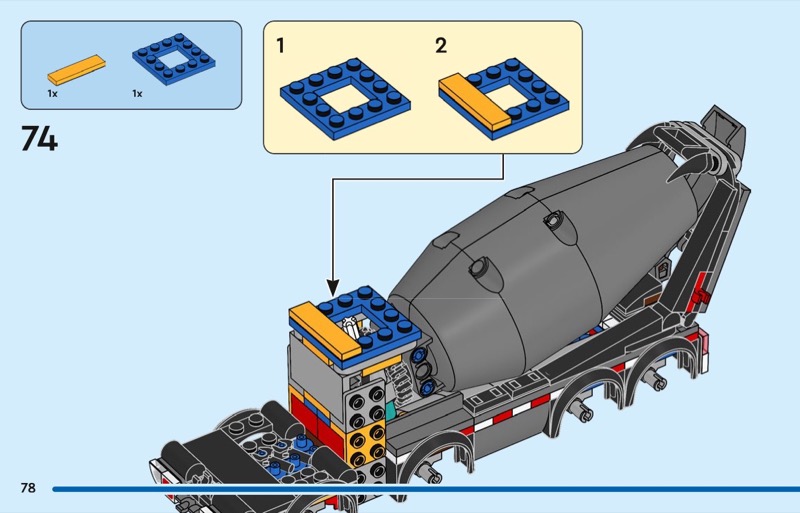 1x 1x

74

1

2

78