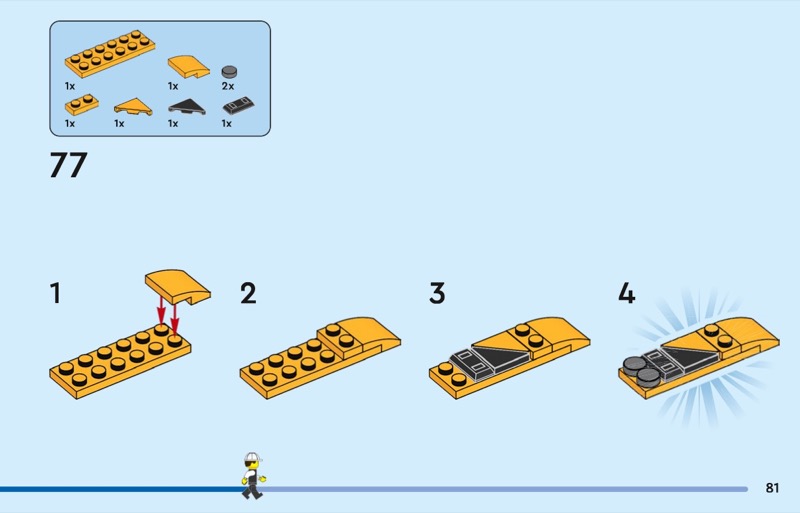 1x
1x
2x
1x
1x
1x
1x

77

1

2

3

4

81