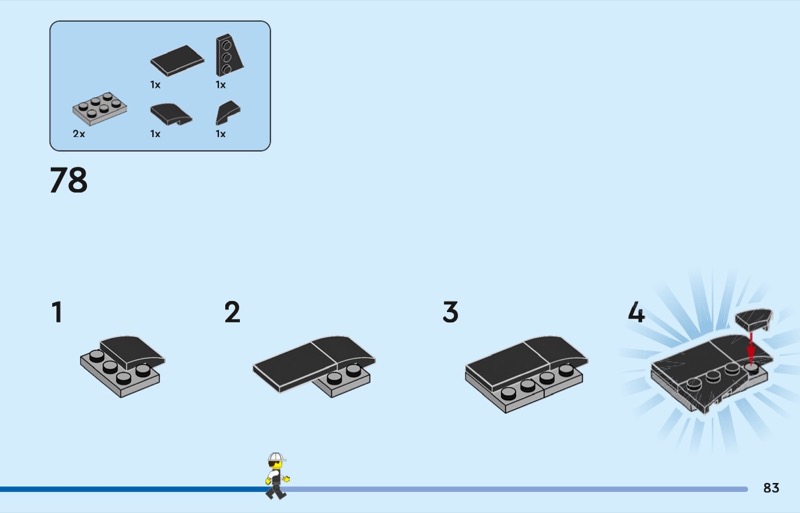 1x
1x
2x
1x
1x

78

1

2

3

4

83