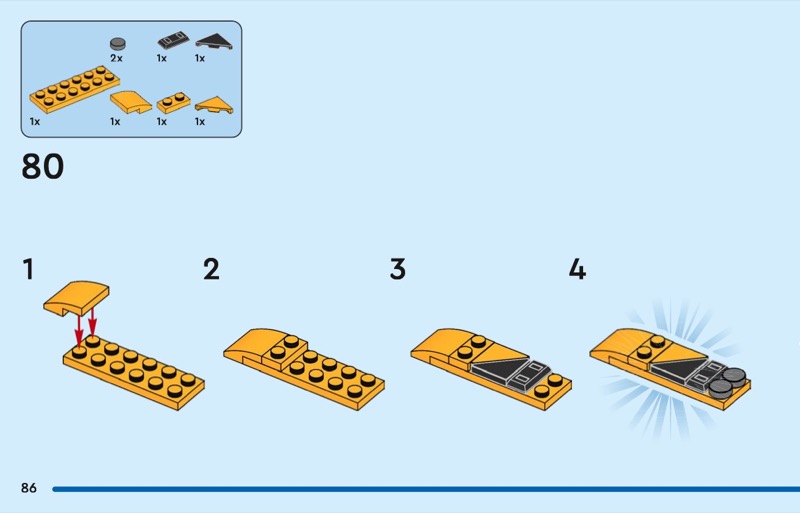 2x
1x
1x
1x
1x
1x
1x

80

1

2

3

4

86