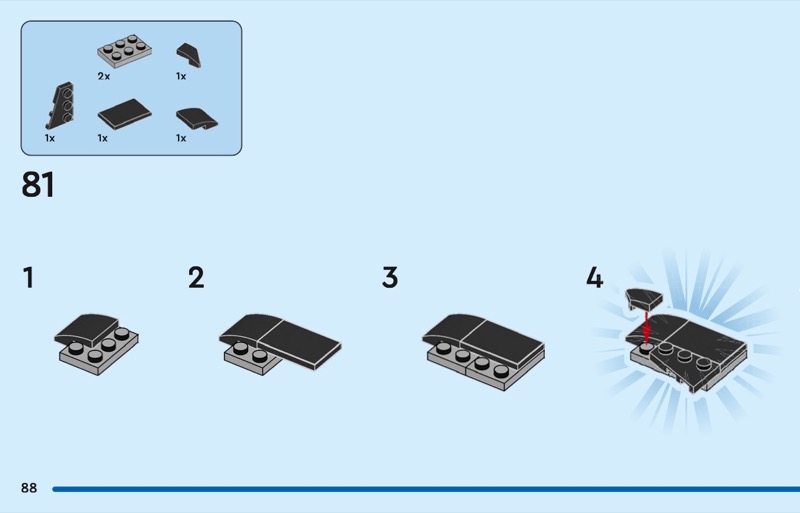 2x
1x
1x
1x
1x

81

1

2

3

4

88