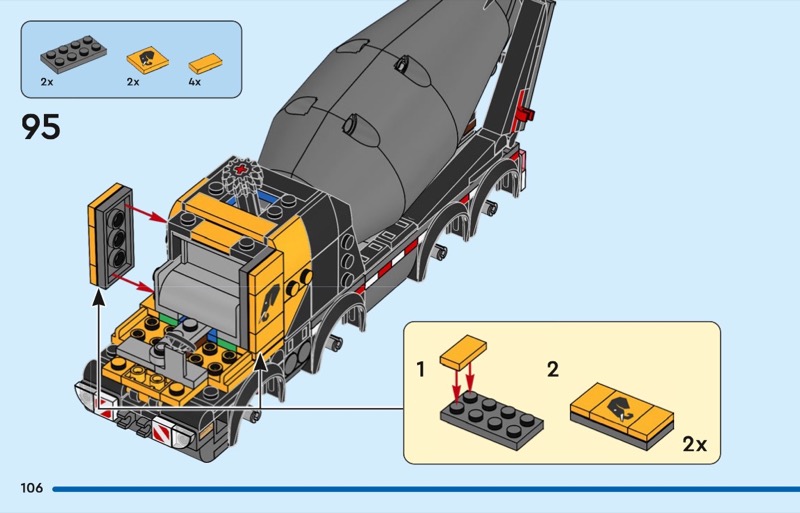 2x
2x
4x

95

1
2
2x

106