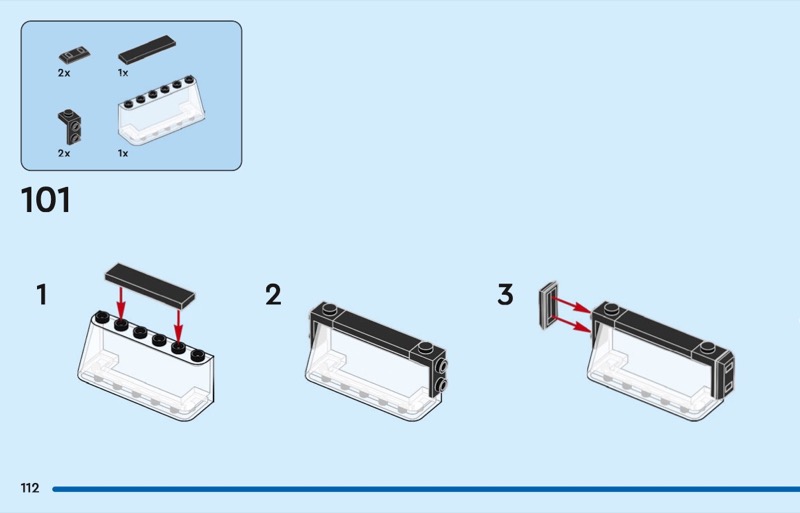 2x
1x
2x
1x

101

1

2

3

112