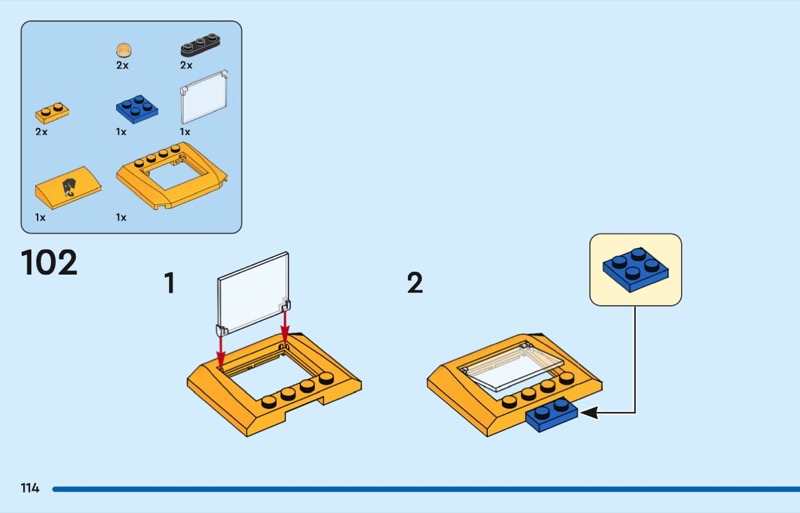 2x
2x
2x
1x
1x
1x
1x

102

1

2

114