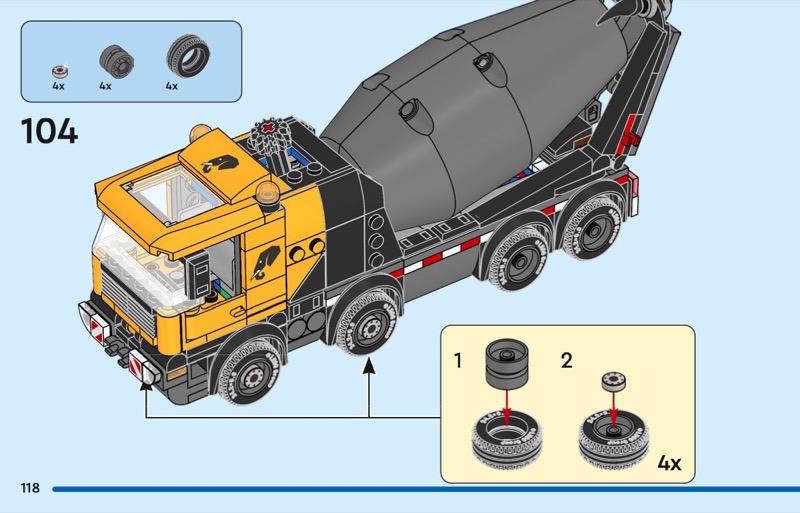 4x
4x
4x

104

1
2
4x

118