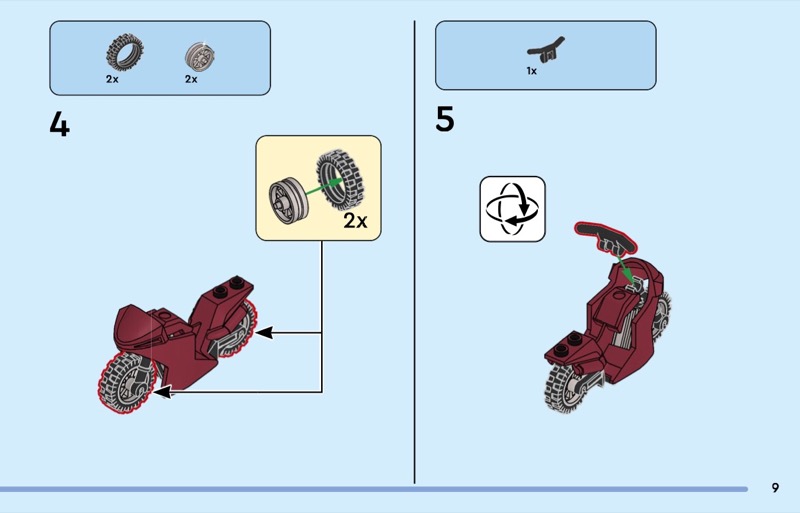 2x 2x

4

2x

1x

5

9