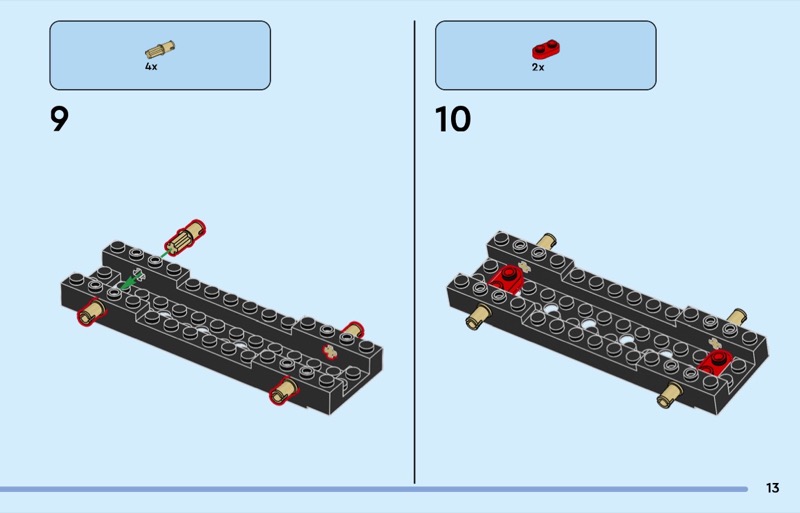 4x

9

2x

10

13