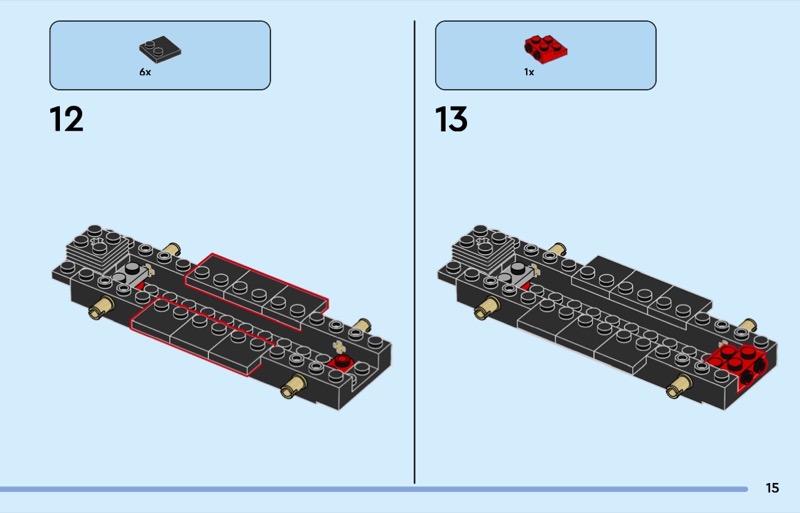 6x

12

1x

13

15