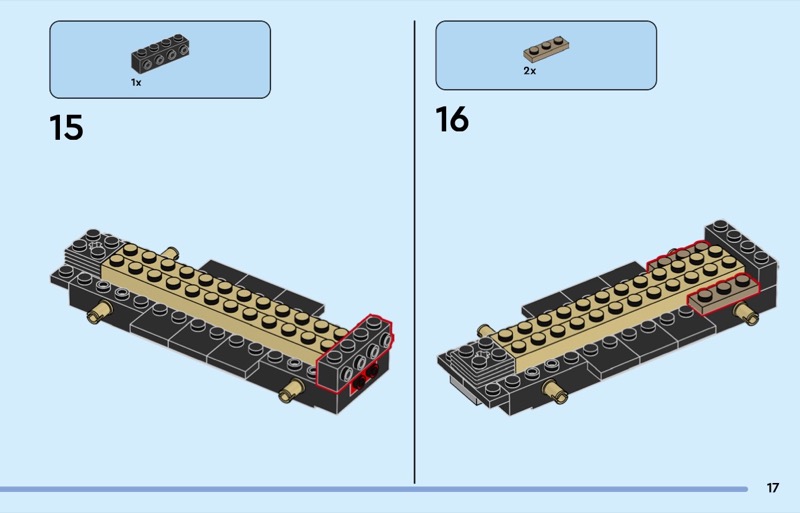 1x

15

2x

16

17