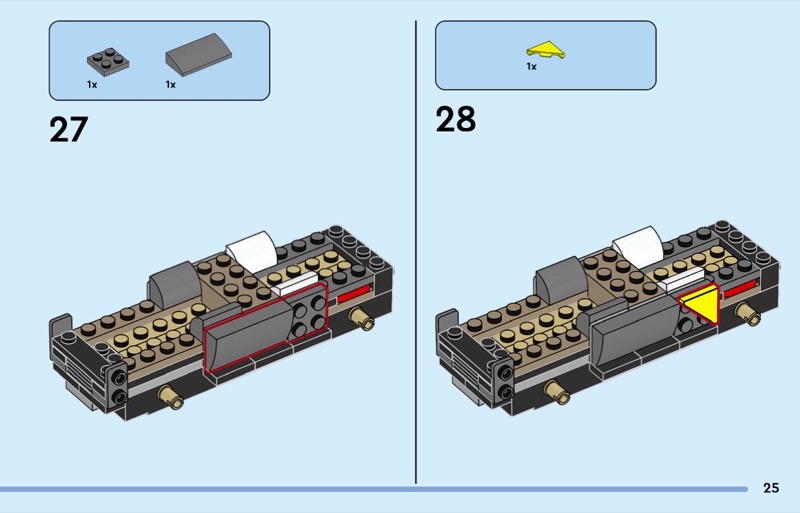 1x 1x

27

1x

28

25