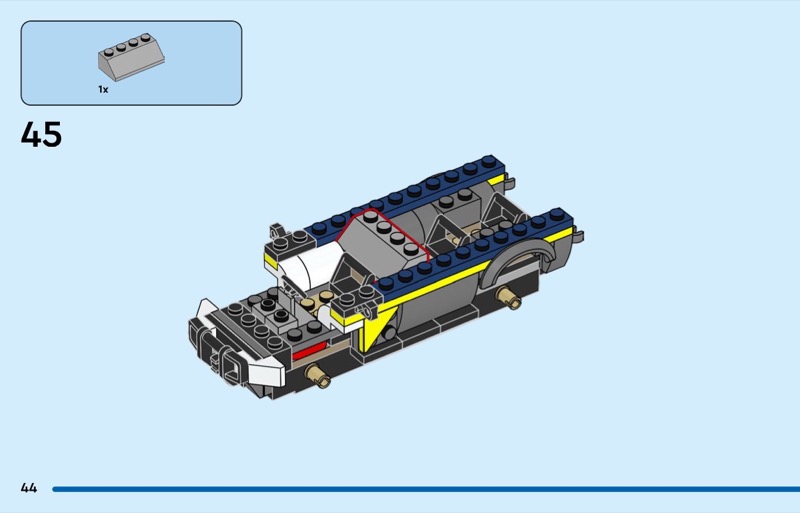 1x

45

44