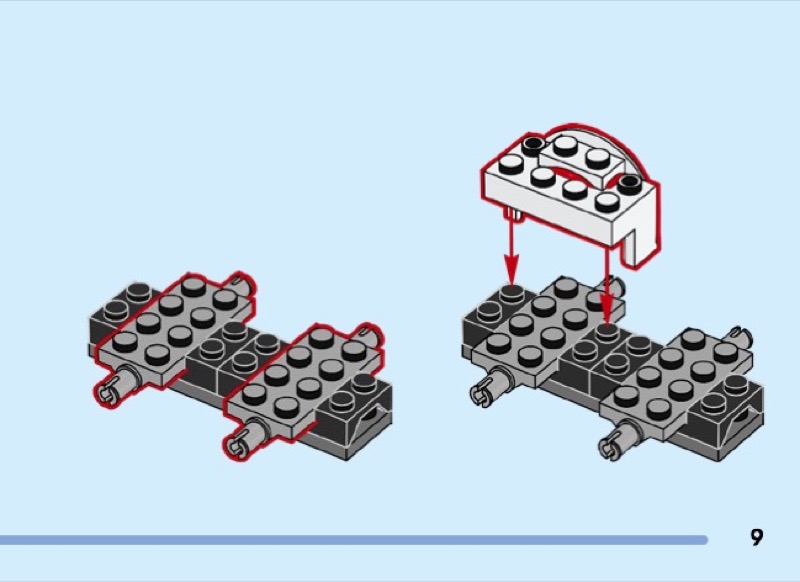 9