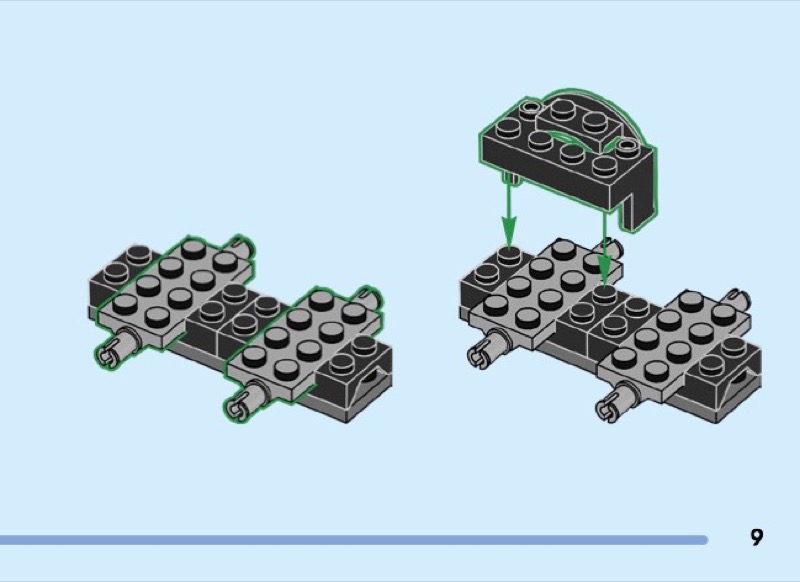 9