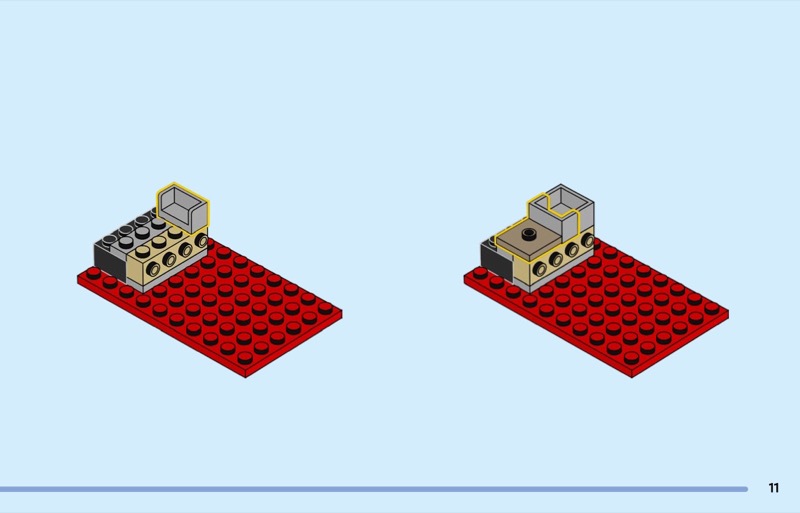 11