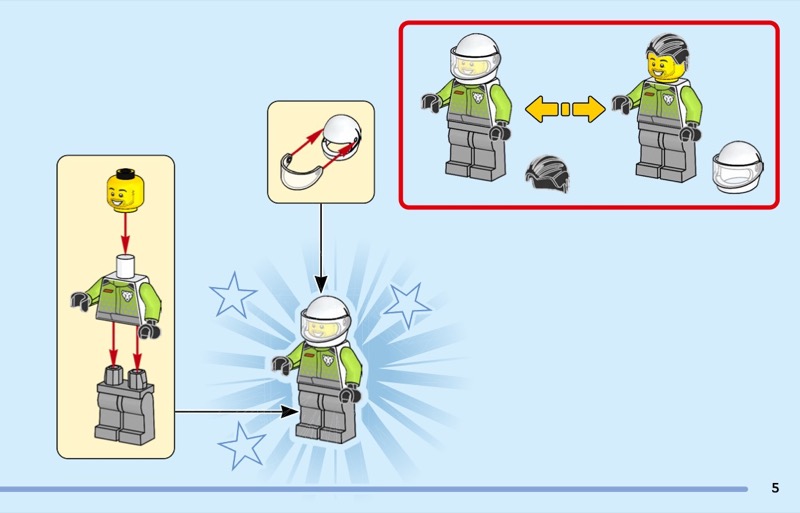 5