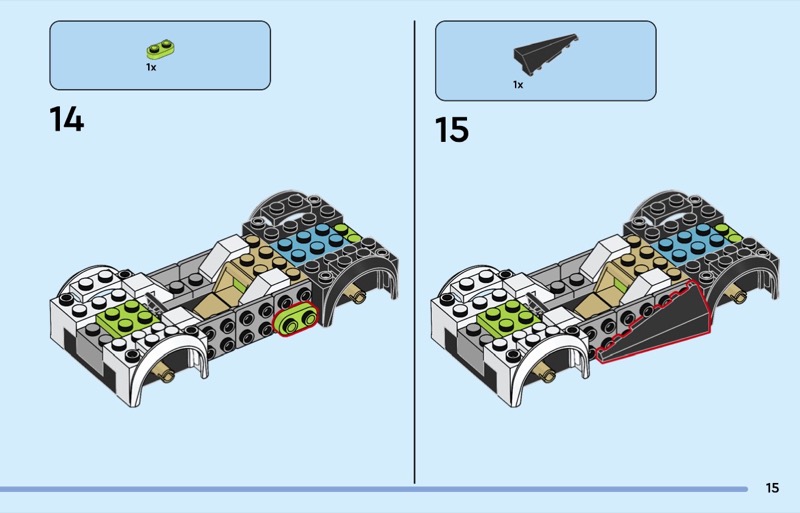 1x

14

1x

15

15