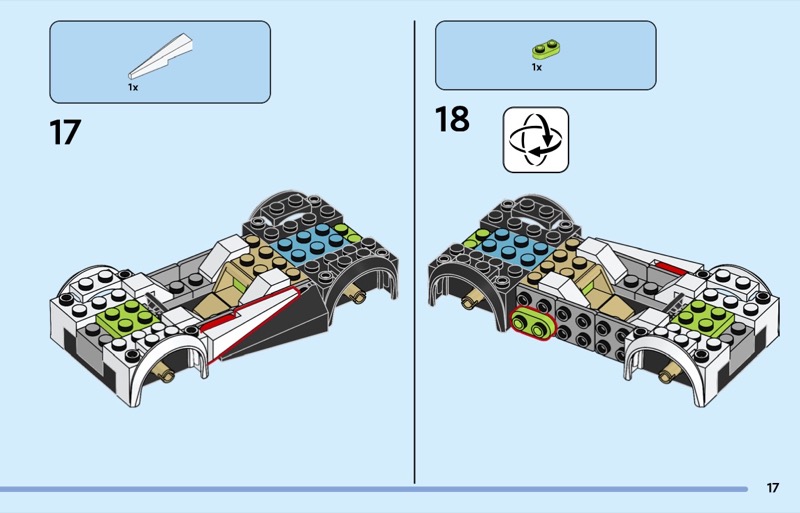 1x

17

1x

18

17