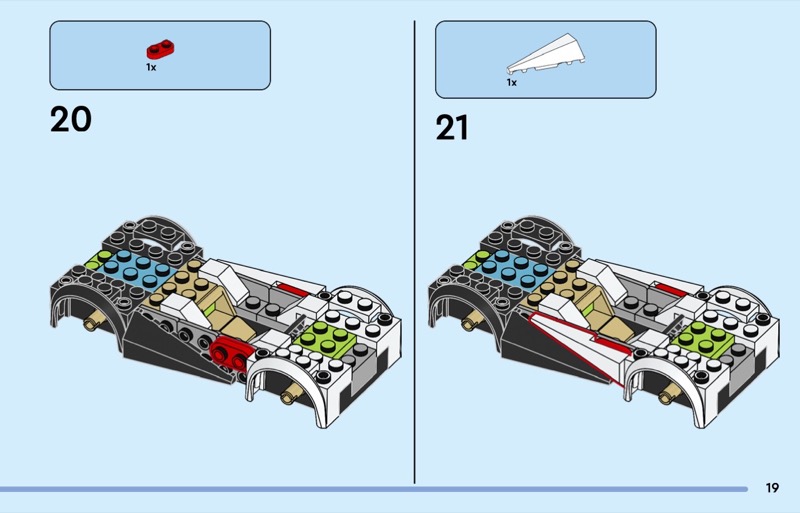 1x

20

1x

21

19