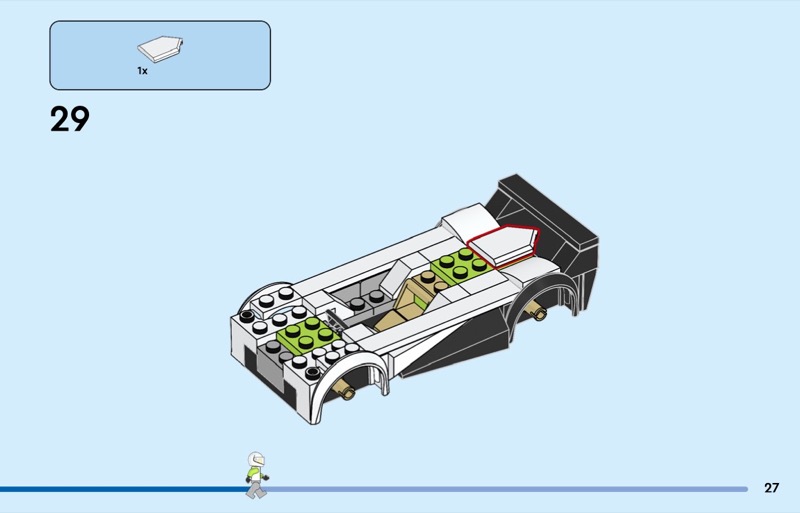 1x

29

27