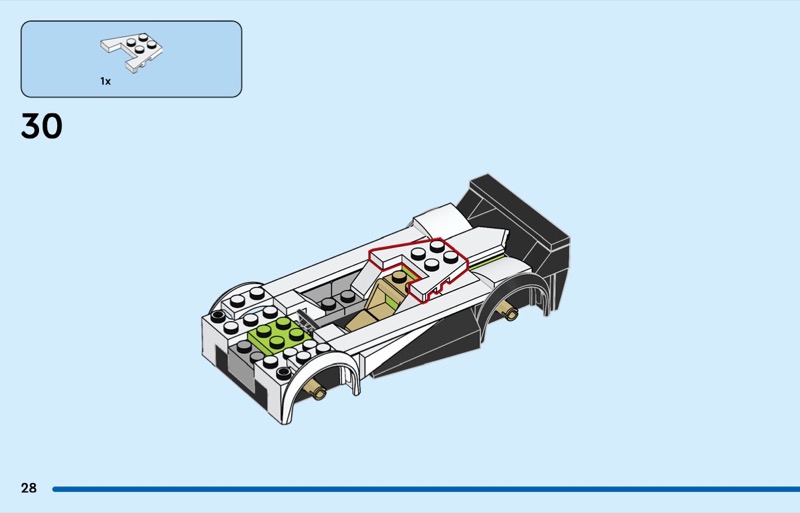 1x

30

28