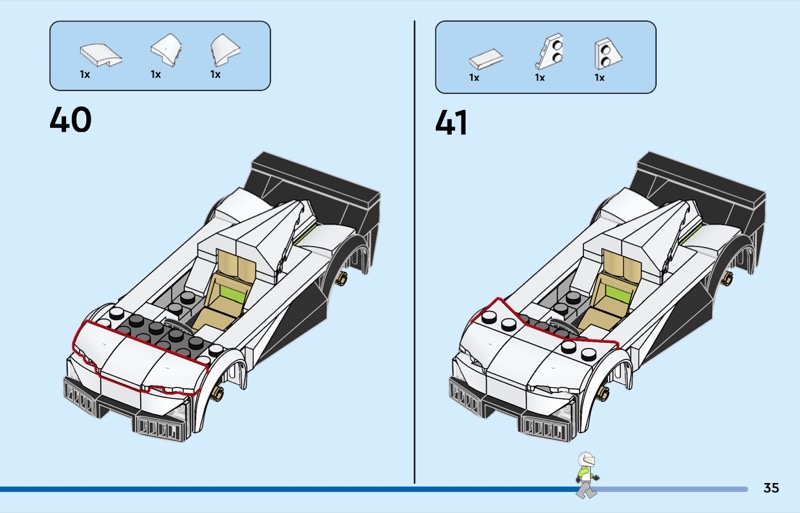 1x 1x 1x

40

1x 1x 1x

41

35