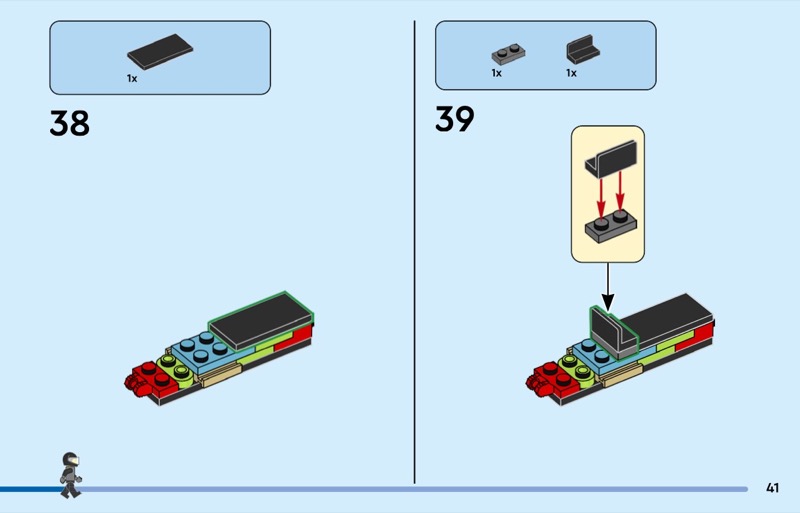 1x

38

1x

1x

39

41