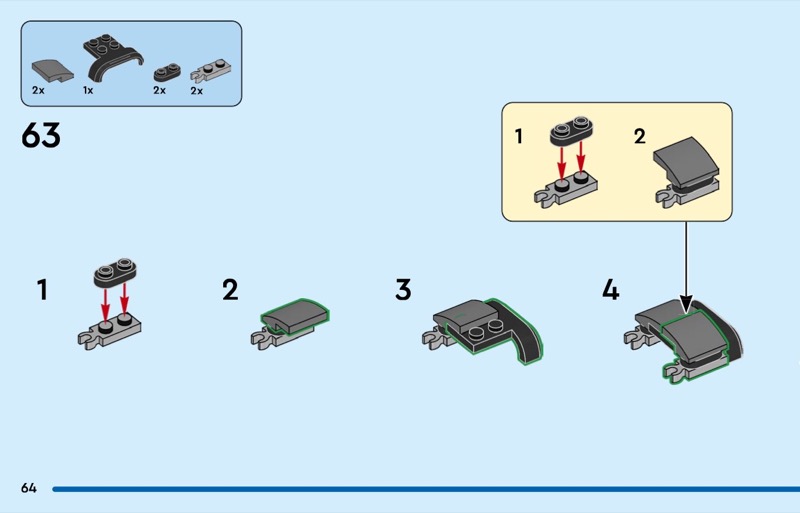 2x 1x 2x 2x

63

1 2

1

2

3

4

64