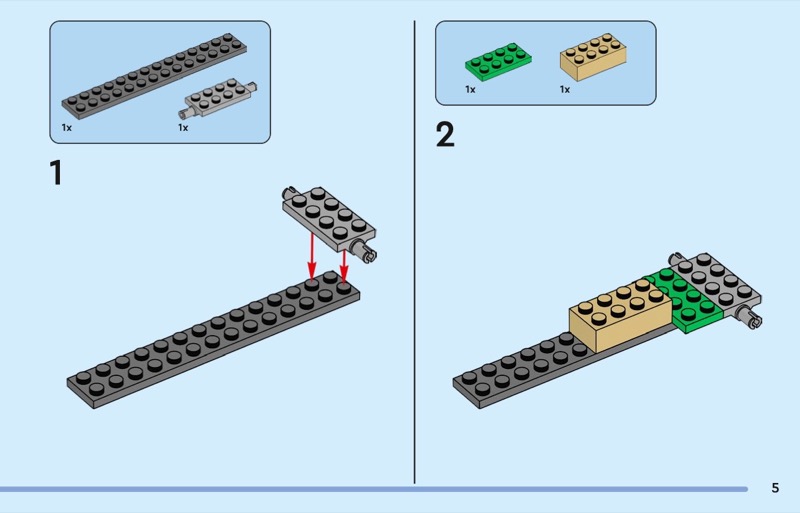 1x 1x

1

1x 1x

2

5