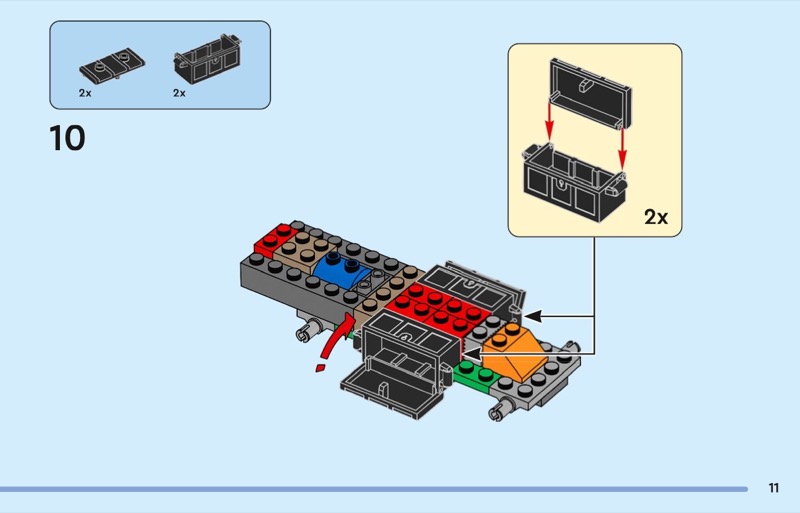 2x
2x

10

2x

11