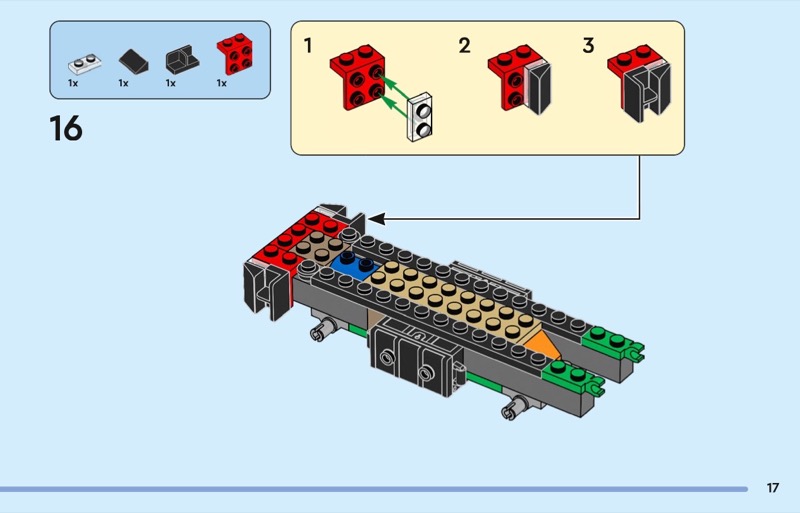 1x 1x 1x 1x

16

1

2

3

17