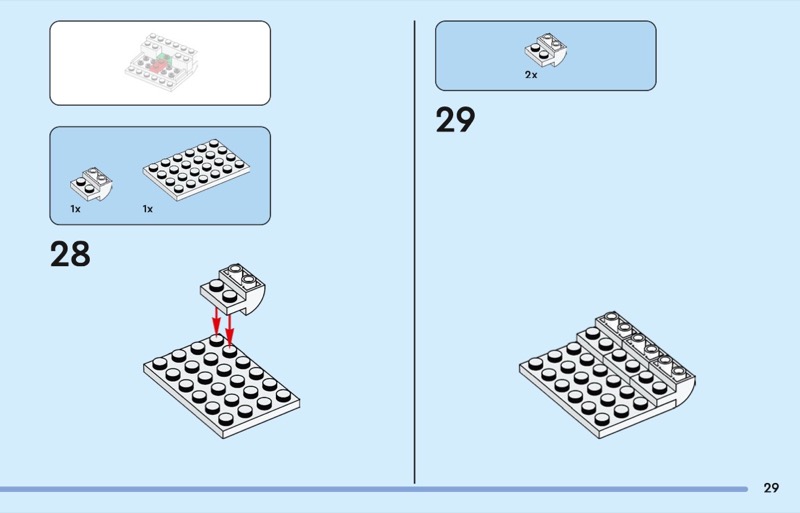 1x

1x

28

2x

29

29