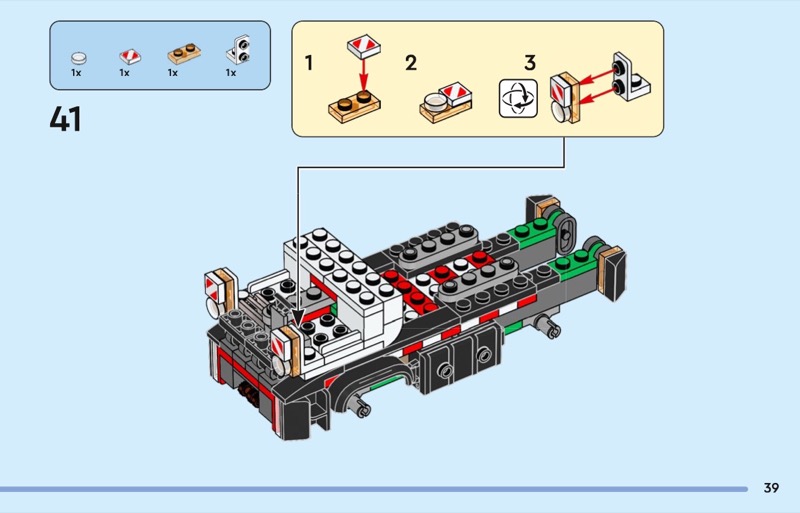 1x 1x 1x 1x

41

1

2

3

39