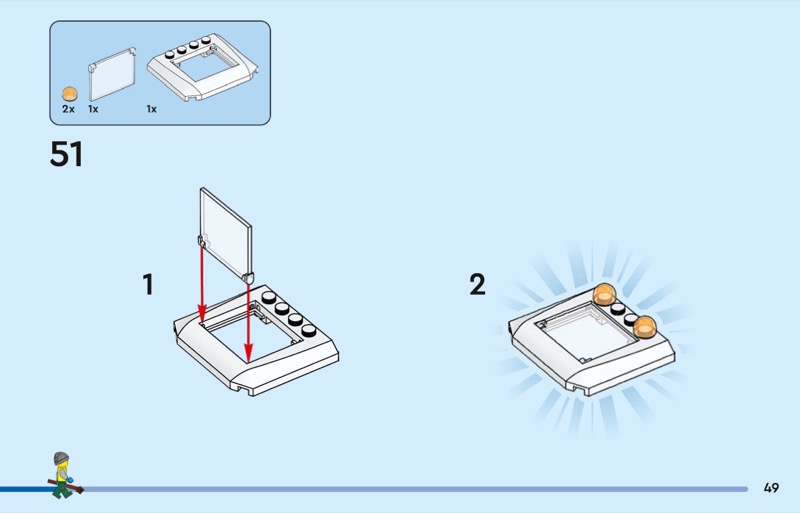 2x 1x 1x

51

1

2

49