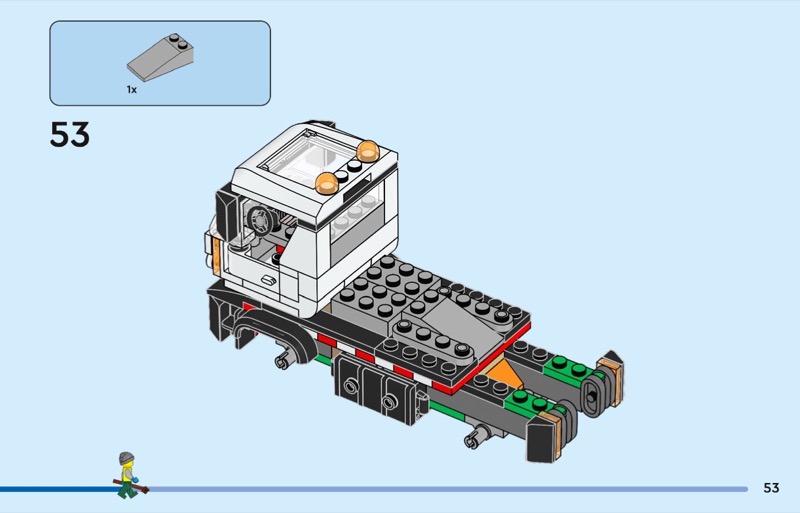 1x

53

53