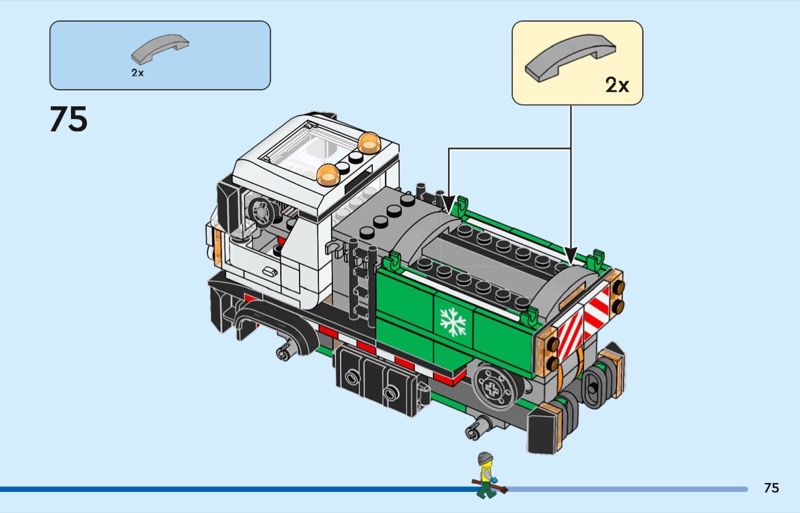 2x

75

2x

75