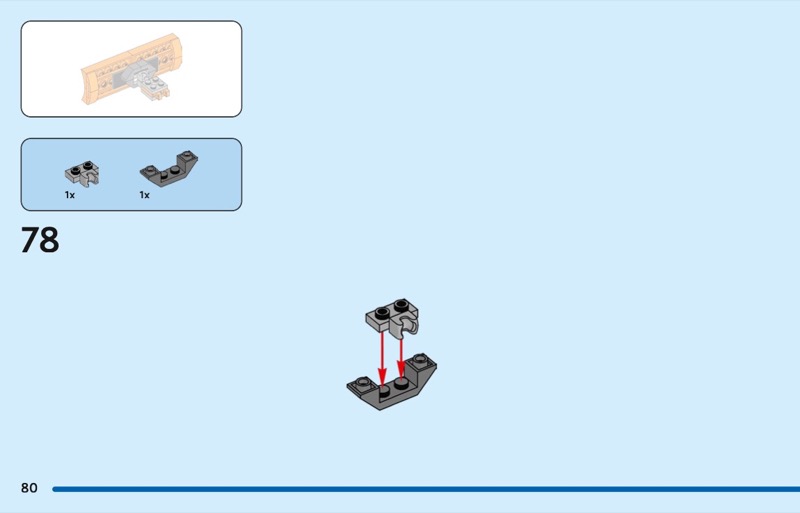 1x
1x

78

80