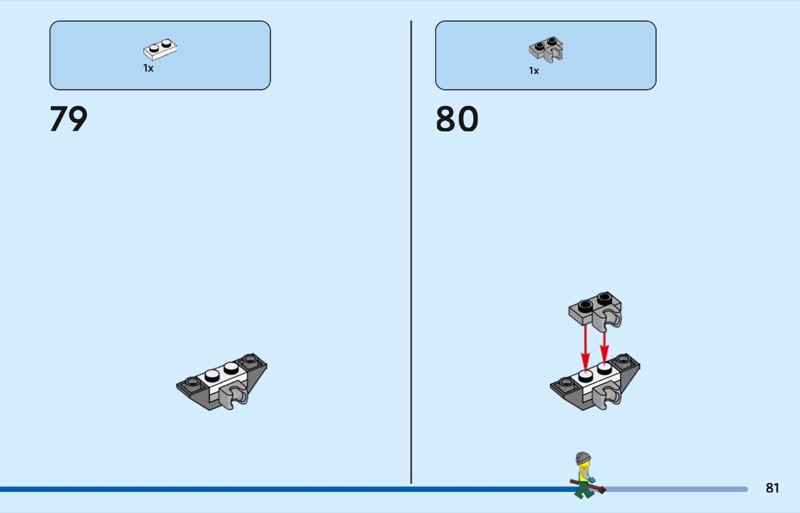 1x

79

1x

80

81