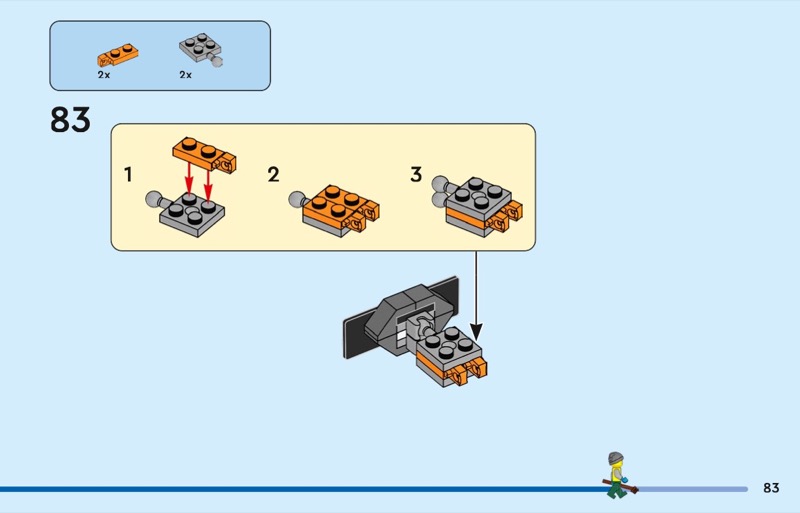 2x 2x

83

1

2

3

83