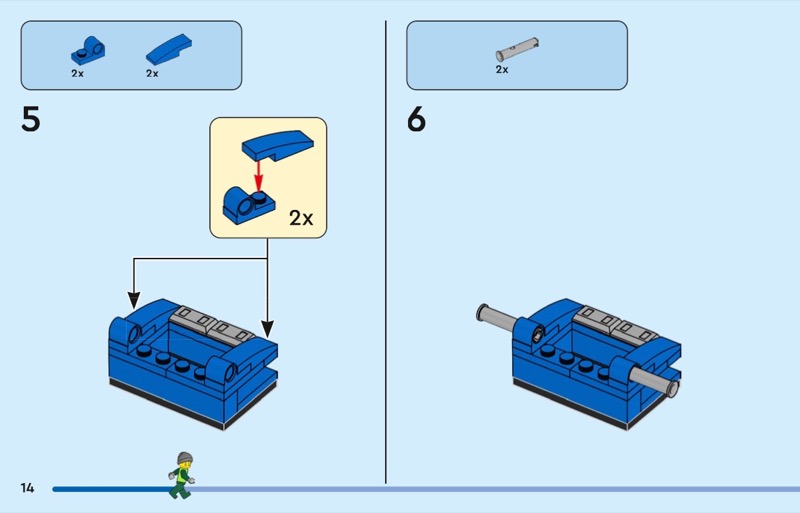 2x 2x

5

2x

2x

6

14