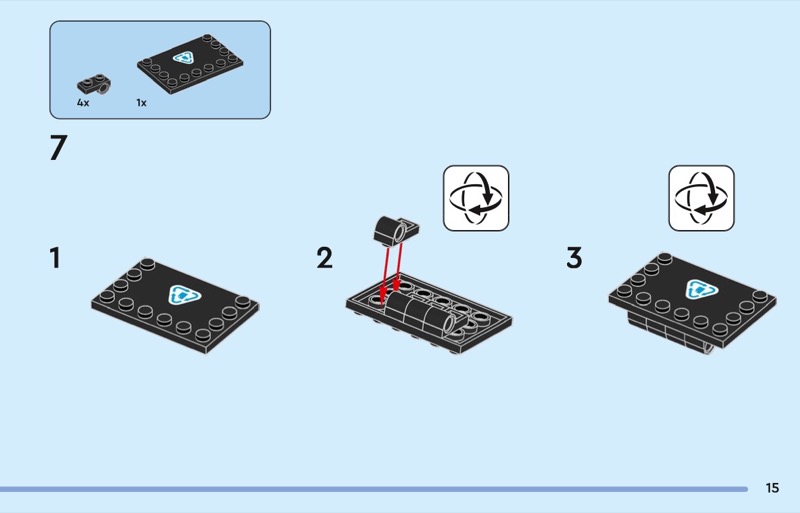 4x

1x

7

1

2

3

15