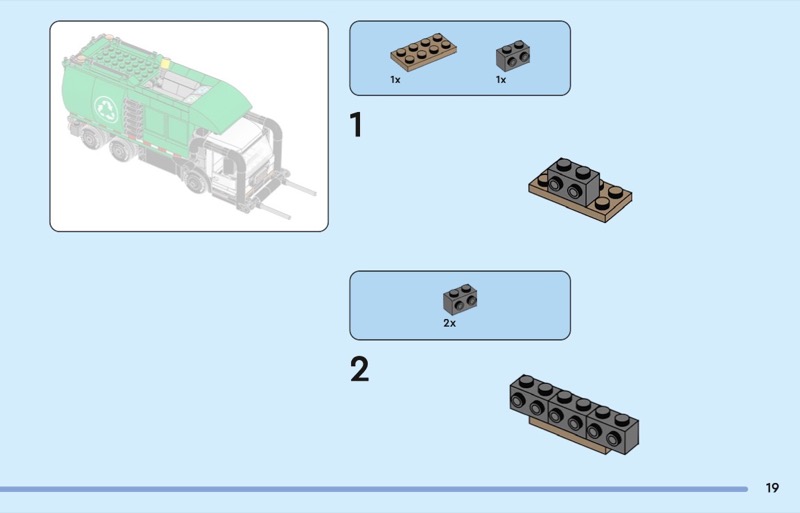 1x
1x

1

2x

2

19