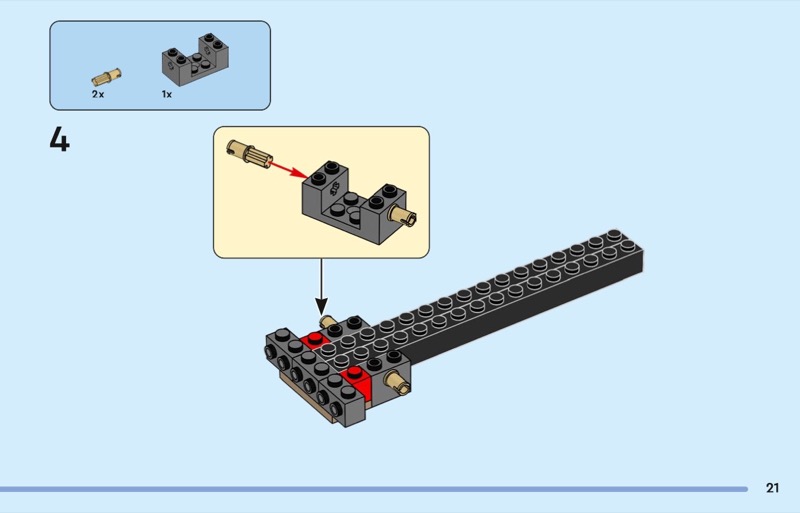 2x
1x

4

21