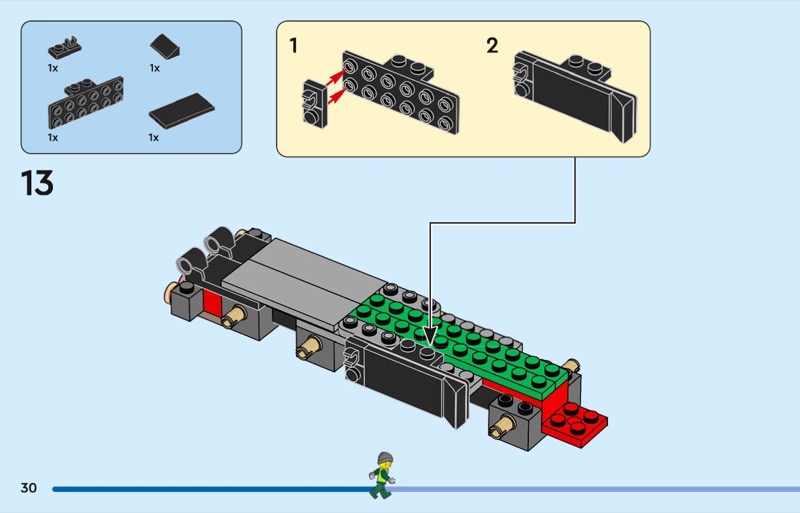 1x
1x
1x
1x

1
2

13

30