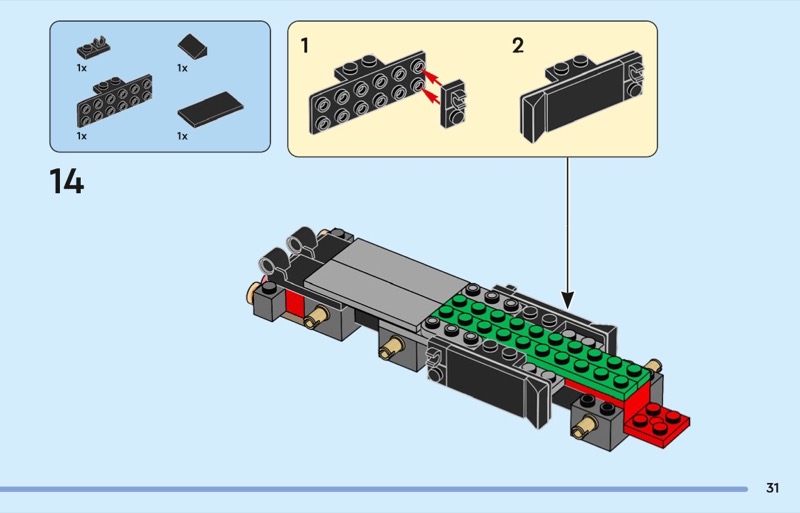 1x
1x
1x
1x

1
2

14

31