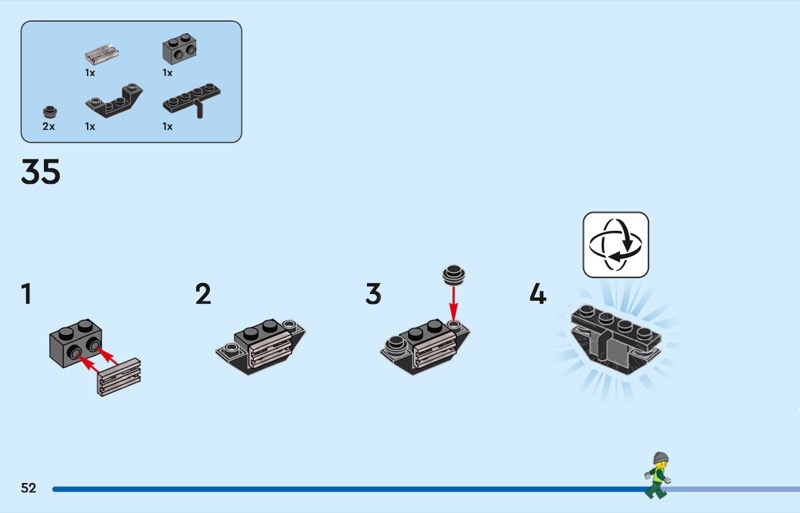 1x
1x
2x
1x
1x

35

1
2
3
4

52