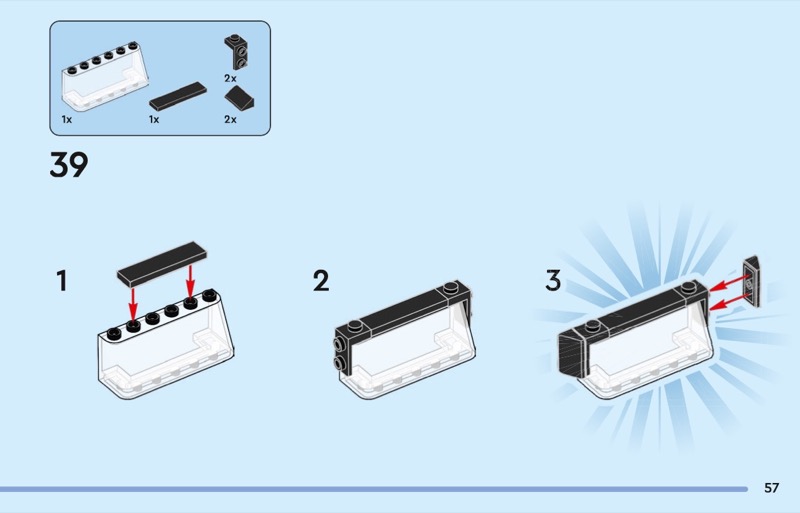 2x
1x
1x
2x

39

1

2

3

57