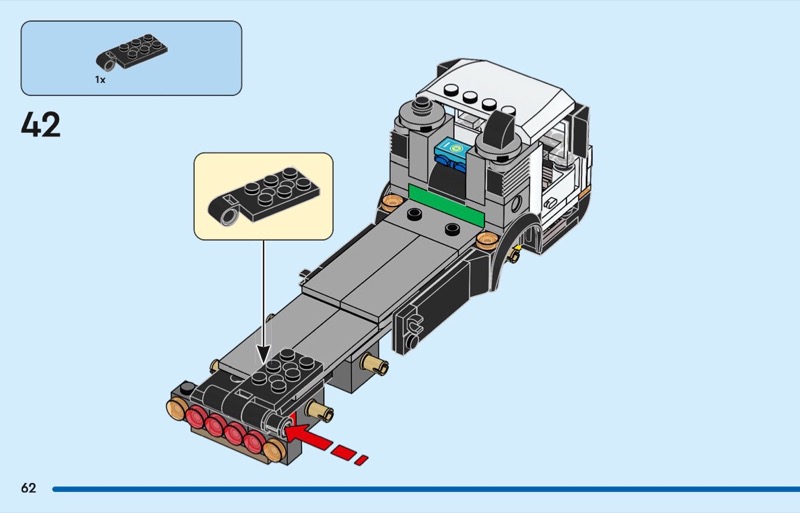 1x

42

62